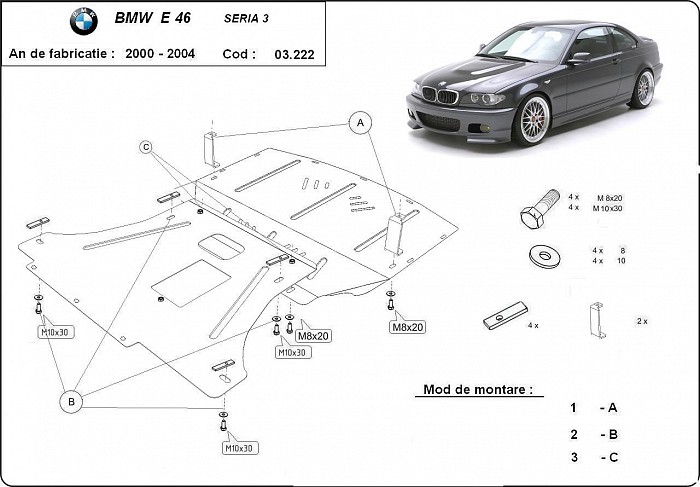 BMW E 46 SERIA 3

An de fabricatie : 2000 - 2004 Cod : 03.222

A

C

M10x30

M8x20

M10x30

M8x20

B

M10x30

4 x M 8x20
4 x M 10x30

4 x 8
4 x 10

4 x

2 x

Mod de montare :

1 - A

2 - B

3 - C