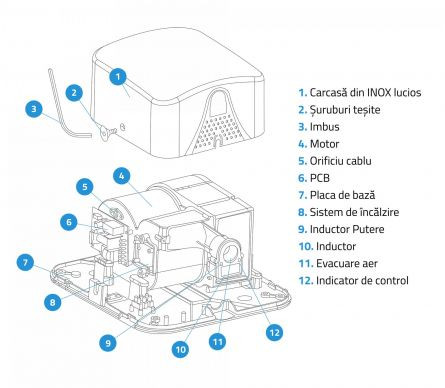 1
2
3
4
5
6
7
8
9
10
11
12

1. Carcasă din INOX lucios
2. Șuruburi teșite
3. Imbus
4. Motor
5. Orificiu cablu
6. PCB
7. Placa de bază
8. Sistem de încălzire
9. Inductor Putere
10. Inductor
11. Evacuare aer
12. Indicator de control